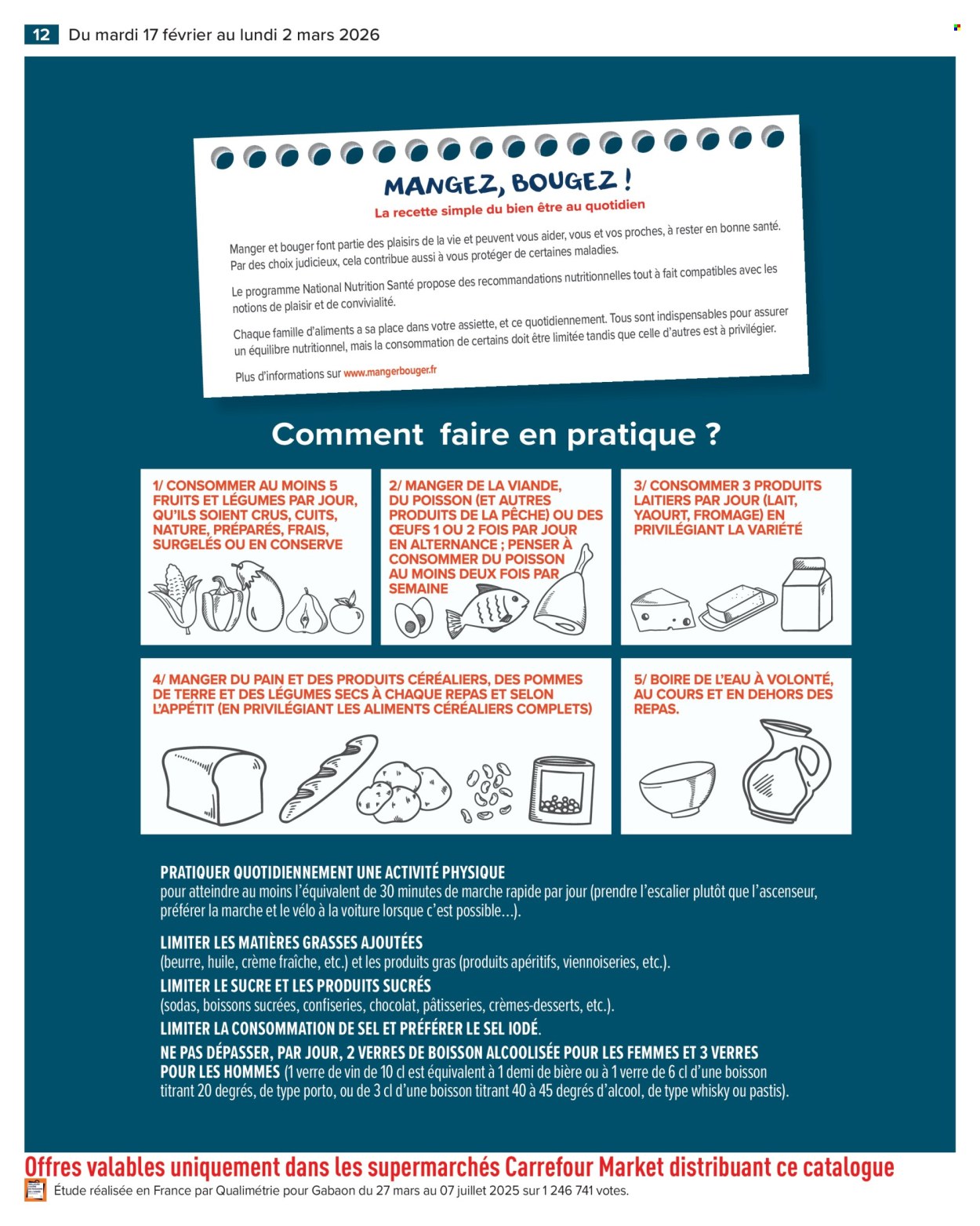 12 Du mardi 17 février au lundi 2 mars 2026

MANGEZ, BOUGEZ !
La recette simple du bien être au quotidien

Manger et bouger font partie des plaisirs de la vie et peuvent vous aider, vous et vos proches, à rester en bonne santé. Par des choix judicieux, cela contribue aussi à vous protéger de certaines maladies.

Le programme National Nutrition Santé propose des recommandations nutritionnelles tout à fait compatibles avec les notions de plaisir et de convivialité.

Chaque famille d'aliments a sa place dans votre assiette, et ce quotidiennement. Tous sont indispensables pour assurer un équilibre nutritionnel, mais la consommation de certains doit être limitée tandis que celle d'autres est à privilégier.

Plus d'informations sur www.mangerbouger.fr

Comment faire en pratique ?

1/ CONSOMMER AU MOINS 5 FRUITS ET LÉGUMES PAR JOUR, QU'ILS SOIENT CRUS, CUITS, NATURE, PRÉPARÉS, FRAIS, SURGELÉS OU EN CONSERVE

2/ MANGER DE LA VIANDE, DU POISSON (ET AUTRES PRODUITS DE LA PÊCHE) OU DES ŒUFS 1 OU 2 FOIS PAR JOUR EN ALTERNANCE ; PENSER À CONSOMMER DU POISSON AU MOINS DEUX FOIS PAR SEMAINE

3/ CONSOMMER 3 PRODUITS LAITIERS PAR JOUR (LAIT, YAOURT, FROMAGE) EN PRIVILÉGIANT LA VARIÉTÉ

4/ MANGER DU PAIN ET DES PRODUITS CÉRÉALIERS, DES POMMES DE TERRE ET DES LÉGUMES SECS À CHAQUE REPAS ET SELON L'APPÉTIT (EN PRIVILÉGIANT LES ALIMENTS CÉRÉALIERS COMPLETS)

5/ BOIRE DE L'EAU À VOLONTÉ, AU COURS ET EN DEHORS DES REPAS.

PRATIQUER QUOTIDIENNEMENT UNE ACTIVITÉ PHYSIQUE
pour atteindre au moins l'équivalent de 30 minutes de marche rapide par jour (prendre l'escalier plutôt que l'ascenseur, préférer la marche et le vélo à la voiture lorsque c'est possible…).

LIMITER LES MATIÈRES GRASSES AJOUTÉES
(beurre, huile, crème fraîche, etc.) et les produits gras (produits apéritifs, viennoiseries, etc.).
LIMITER LE SUCRE ET LES PRODUITS SUCRÉS
(sodas, boissons sucrées, confiseries, chocolat, pâtisseries, crèmes-desserts, etc.).
LIMITER LA CONSOMMATION DE SEL ET PRÉFÉRER LE SEL IODÉ.
NE PAS DÉPASSER, PAR JOUR, 2 VERRES DE BOISSON ALCOOLISÉE POUR LES FEMMES ET 3 VERRES POUR LES HOMMES (1 verre de vin de 10 cl est équivalent à 1 demi de bière ou à 1 verre de 6 cl d'une boisson titrant 20 degrés, de type porto, ou de 3 cl d'une boisson titrant 40 à 45 degrés d'alcool, de type whisky ou pastis).

Offres valables uniquement dans les supermarchés Carrefour Market distribuant ce catalogue
Étude réalisée en France par Qualimétrie pour Gabaon du 27 mars au 07 juillet 2025 sur 1 246 741 votes.