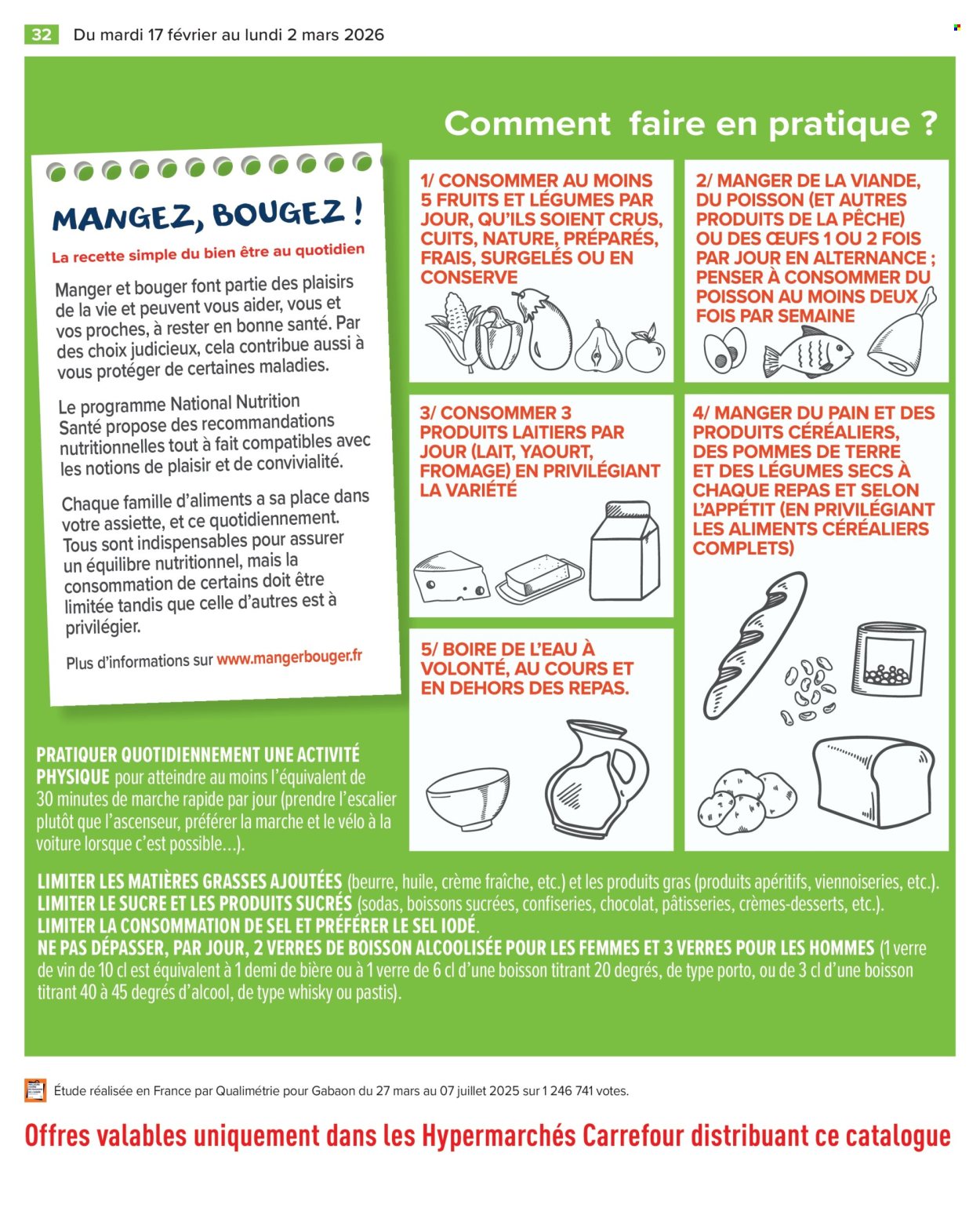 32 Du mardi 17 février au lundi 2 mars 2026

Comment faire en pratique ?

MANGEZ, BOUGEZ !

La recette simple du bien être au quotidien

Manger et bouger font partie des plaisirs de la vie et peuvent vous aider, vous et vos proches, à rester en bonne santé. Par des choix judicieux, cela contribue aussi à vous protéger de certaines maladies.

Le programme National Nutrition Santé propose des recommandations nutritionnelles tout à fait compatibles avec les notions de plaisir et de convivialité.

Chaque famille d'aliments a sa place dans votre assiette, et ce quotidiennement. Tous sont indispensables pour assurer un équilibre nutritionnel, mais la consommation de certains doit être limitée tandis que celle d'autres est à privilégier.

Plus d'informations sur www.mangerbouger.fr

1/ CONSOMMER AU MOINS 5 FRUITS ET LÉGUMES PAR JOUR, QU'ILS SOIENT CRUS, CUITS, NATURE, PRÉPARÉS, FRAIS, SURGELÉS OU EN CONSERVE

2/ MANGER DE LA VIANDE, DU POISSON (ET AUTRES PRODUITS DE LA PÊCHE) OU DES ŒUFS 1 OU 2 FOIS PAR JOUR EN ALTERNANCE ; PENSER À CONSOMMER DU POISSON AU MOINS DEUX FOIS PAR SEMAINE

3/ CONSOMMER 3 PRODUITS LAITIERS PAR JOUR (LAIT, YAOURT, FROMAGE) EN PRIVILÉGIANT LA VARIÉTÉ

4/ MANGER DU PAIN ET DES PRODUITS CÉRÉALIERS, DES POMMES DE TERRE ET DES LÉGUMES SECS À CHAQUE REPAS ET SELON L'APPÉTIT (EN PRIVILÉGIANT LES ALIMENTS CÉRÉALIERS COMPLETS)

5/ BOIRE DE L'EAU À VOLONTÉ, AU COURS ET EN DEHORS DES REPAS.

PRATIQUER QUOTIDIENNEMENT UNE ACTIVITÉ PHYSIQUE pour atteindre au moins l'équivalent de 30 minutes de marche rapide par jour (prendre l'escalier plutôt que l'ascenseur, préférer la marche et le vélo à la voiture lorsque c'est possible...).

LIMITER LES MATIÈRES GRASSES AJOUTÉES (beurre, huile, crème fraîche, etc.) et les produits gras (produits apéritifs, viennoiseries, etc.).
LIMITER LE SUCRE ET LES PRODUITS SUCRÉS (sodas, boissons sucrées, confiseries, chocolat, pâtisseries, crèmes-desserts, etc.).
LIMITER LA CONSOMMATION DE SEL ET PRÉFÉRER LE SEL IODÉ.
NE PAS DÉPASSER, PAR JOUR, 2 VERRES DE BOISSON ALCOOLISÉE POUR LES FEMMES ET 3 VERRES POUR LES HOMMES (1 verre de vin de 10 cl est équivalent à 1 demi de bière ou à 1 verre de 6 cl d'une boisson titrant 20 degrés, de type porto, ou de 3 cl d'une boisson titrant 40 à 45 degrés d'alcool, de type whisky ou pastis).

Étude réalisée en France par Qualimétrie pour Gabaon du 27 mars au 07 juillet 2025 sur 1 246 741 votes.

Offres valables uniquement dans les Hypermarchés Carrefour distribuant ce catalogue