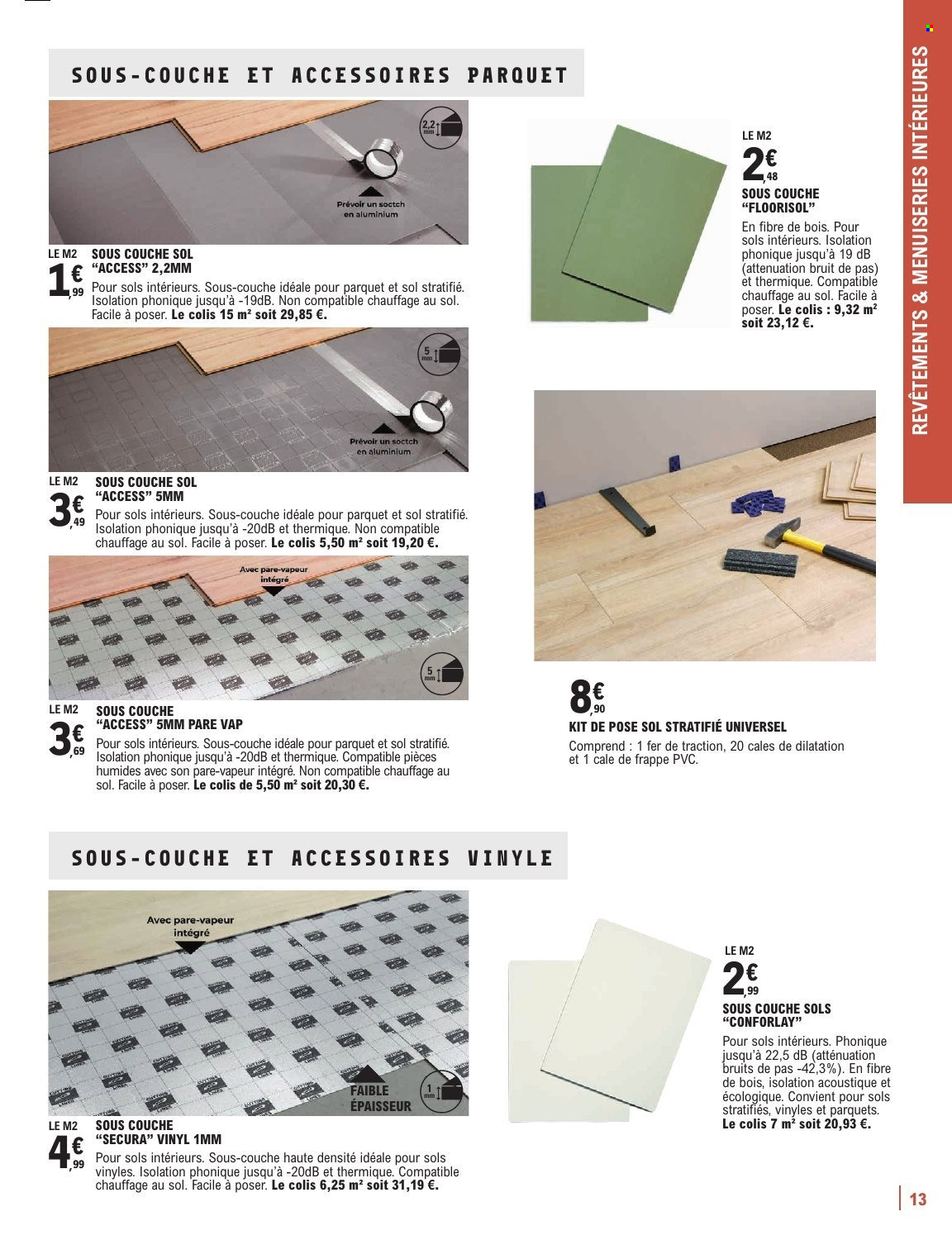 SOUS-COUCHE ET ACCESSOIRES PARQUET

2,2 mm

Prévoir un soctch en aluminium

LE M2
1€,99
SOUS COUCHE SOL "ACCESS" 2,2MM
Pour sols intérieurs. Sous-couche idéale pour parquet et sol stratifié. Isolation phonique jusqu'à -19dB. Non compatible chauffage au sol. Facile à poser. Le colis 15 m² soit 29,85 €.

5 mm

Prévoir un soctch en aluminium

LE M2
3€,49
SOUS COUCHE SOL "ACCESS" 5MM
Pour sols intérieurs. Sous-couche idéale pour parquet et sol stratifié. Isolation phonique jusqu'à -20dB et thermique. Non compatible chauffage au sol. Facile à poser. Le colis 5,50 m² soit 19,20 €.

Avec pare-vapeur intégré

5 mm

LE M2
3€,69
SOUS COUCHE "ACCESS" 5MM PARE VAP
Pour sols intérieurs. Sous-couche idéale pour parquet et sol stratifié. Isolation phonique jusqu'à -20dB et thermique. Compatible pièces humides avec son pare-vapeur intégré. Non compatible chauffage au sol. Facile à poser. Le colis de 5,50 m² soit 20,30 €.

LE M2
2€,48
SOUS COUCHE "FLOORISOL"
En fibre de bois. Pour sols intérieurs. Isolation phonique jusqu'à 19 dB (attenuation bruit de pas) et thermique. Compatible chauffage au sol. Facile à poser. Le colis : 9,32 m² soit 23,12 €.

8€,90
KIT DE POSE SOL STRATIFIÉ UNIVERSEL
Comprend : 1 fer de traction, 20 cales de dilatation et 1 cale de frappe PVC.

SOUS-COUCHE ET ACCESSOIRES VINYLE

Avec pare-vapeur intégré

FAIBLE ÉPAISSEUR

1 mm

LE M2
4€,99
SOUS COUCHE "SECURA" VINYL 1MM
Pour sols intérieurs. Sous-couche haute densité idéale pour sols vinyles. Isolation phonique jusqu'à -20dB et thermique. Compatible chauffage au sol. Facile à poser. Le colis 6,25 m² soit 31,19 €.

LE M2
2€,99
SOUS COUCHE SOLS "CONFORLAY"
Pour sols intérieurs. Phonique jusqu'à 22,5 dB (atténuation bruits de pas -42,3%). En fibre de bois, isolation acoustique et écologique. Convient pour sols stratifiés, vinyles et parquets. Le colis 7 m² soit 20,93 €.

REVÊTEMENTS & MENUISERIES INTÉRIEURES

13