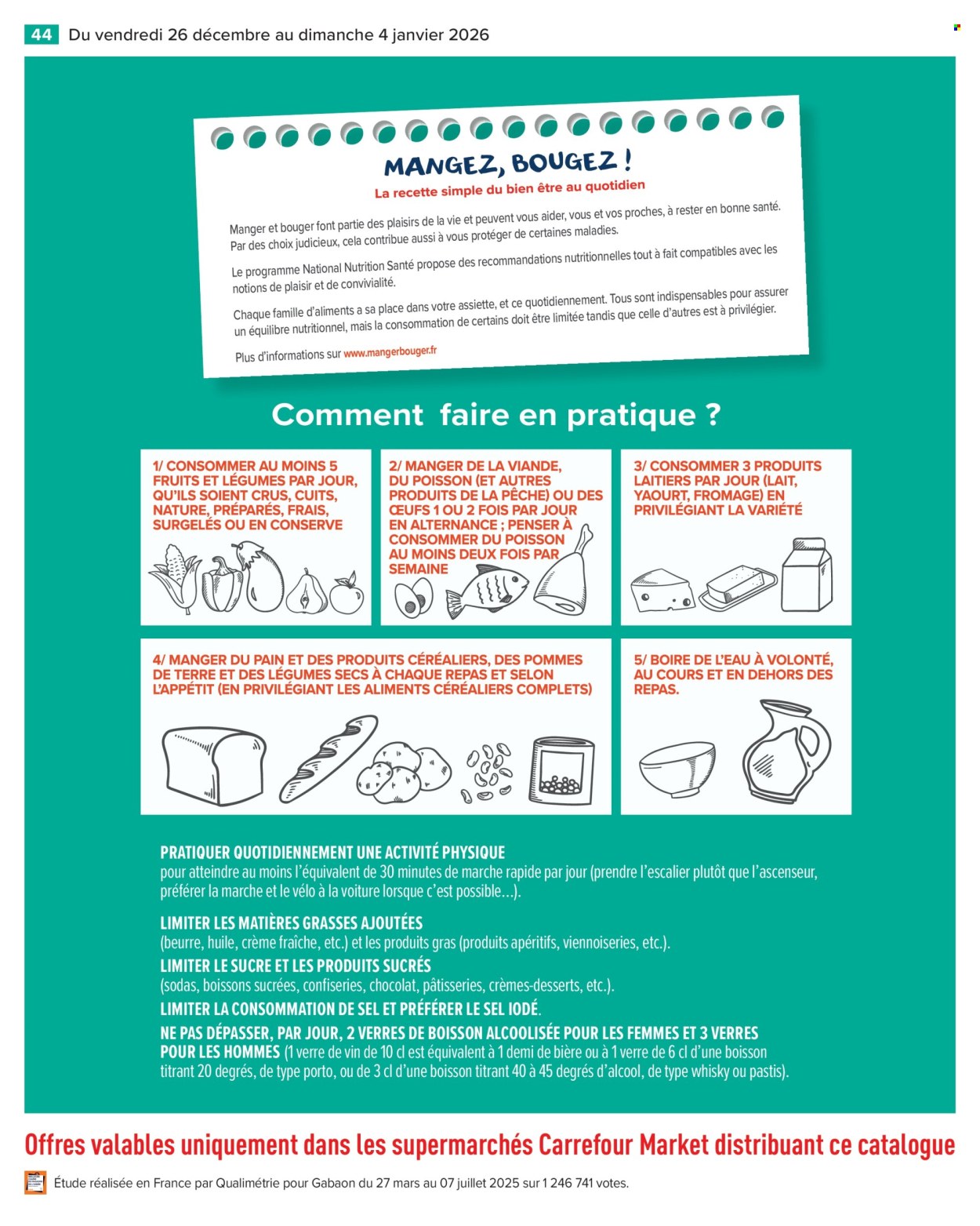 44 Du vendredi 26 décembre au dimanche 4 janvier 2026

MANGEZ, BOUGEZ !
La recette simple du bien être au quotidien

Manger et bouger font partie des plaisirs de la vie et peuvent vous aider, vous et vos proches, à rester en bonne santé. Par des choix judicieux, cela contribue aussi à vous protéger de certaines maladies.

Le programme National Nutrition Santé propose des recommandations nutritionnelles tout à fait compatibles avec les notions de plaisir et de convivialité.

Chaque famille d'aliments a sa place dans votre assiette, et ce quotidiennement. Tous sont indispensables pour assurer un équilibre nutritionnel, mais la consommation de certains doit être limitée tandis que celle d'autres est à privilégier.

Plus d'informations sur www.mangerbouger.fr

Comment faire en pratique ?

1/ CONSOMMER AU MOINS 5 FRUITS ET LÉGUMES PAR JOUR, QU'ILS SOIENT CRUS, CUITS, NATURE, PRÉPARÉS, FRAIS, SURGELÉS OU EN CONSERVE

2/ MANGER DE LA VIANDE, DU POISSON (ET AUTRES PRODUITS DE LA PÊCHE) OU DES ŒUFS 1 OU 2 FOIS PAR JOUR EN ALTERNANCE ; PENSER À CONSOMMER DU POISSON AU MOINS DEUX FOIS PAR SEMAINE

3/ CONSOMMER 3 PRODUITS LAITIERS PAR JOUR (LAIT, YAOURT, FROMAGE) EN PRIVILÉGIANT LA VARIÉTÉ

4/ MANGER DU PAIN ET DES PRODUITS CÉRÉALIERS, DES POMMES DE TERRE ET DES LÉGUMES SECS À CHAQUE REPAS ET SELON L'APPÉTIT (EN PRIVILÉGIANT LES ALIMENTS CÉRÉALIERS COMPLETS)

5/ BOIRE DE L'EAU À VOLONTÉ, AU COURS ET EN DEHORS DES REPAS.

PRATIQUER QUOTIDIENNEMENT UNE ACTIVITÉ PHYSIQUE
pour atteindre au moins l'équivalent de 30 minutes de marche rapide par jour (prendre l'escalier plutôt que l'ascenseur, préférer la marche et le vélo à la voiture lorsque c'est possible…).

LIMITER LES MATIÈRES GRASSES AJOUTÉES
(beurre, huile, crème fraîche, etc.) et les produits gras (produits apéritifs, viennoiseries, etc.).
LIMITER LE SUCRE ET LES PRODUITS SUCRÉS
(sodas, boissons sucrées, confiseries, chocolat, pâtisseries, crèmes-desserts, etc.).
LIMITER LA CONSOMMATION DE SEL ET PRÉFÉRER LE SEL IODÉ.
NE PAS DÉPASSER, PAR JOUR, 2 VERRES DE BOISSON ALCOOLISÉE POUR LES FEMMES ET 3 VERRES POUR LES HOMMES (1 verre de vin de 10 cl est équivalent à 1 demi de bière ou à 1 verre de 6 cl d'une boisson titrant 20 degrés, de type porto, ou de 3 cl d'une boisson titrant 40 à 45 degrés d'alcool, de type whisky ou pastis).

Offres valables uniquement dans les supermarchés Carrefour Market distribuant ce catalogue

Étude réalisée en France par Qualimétrie pour Gabaon du 27 mars au 07 juillet 2025 sur 1 246 741 votes.