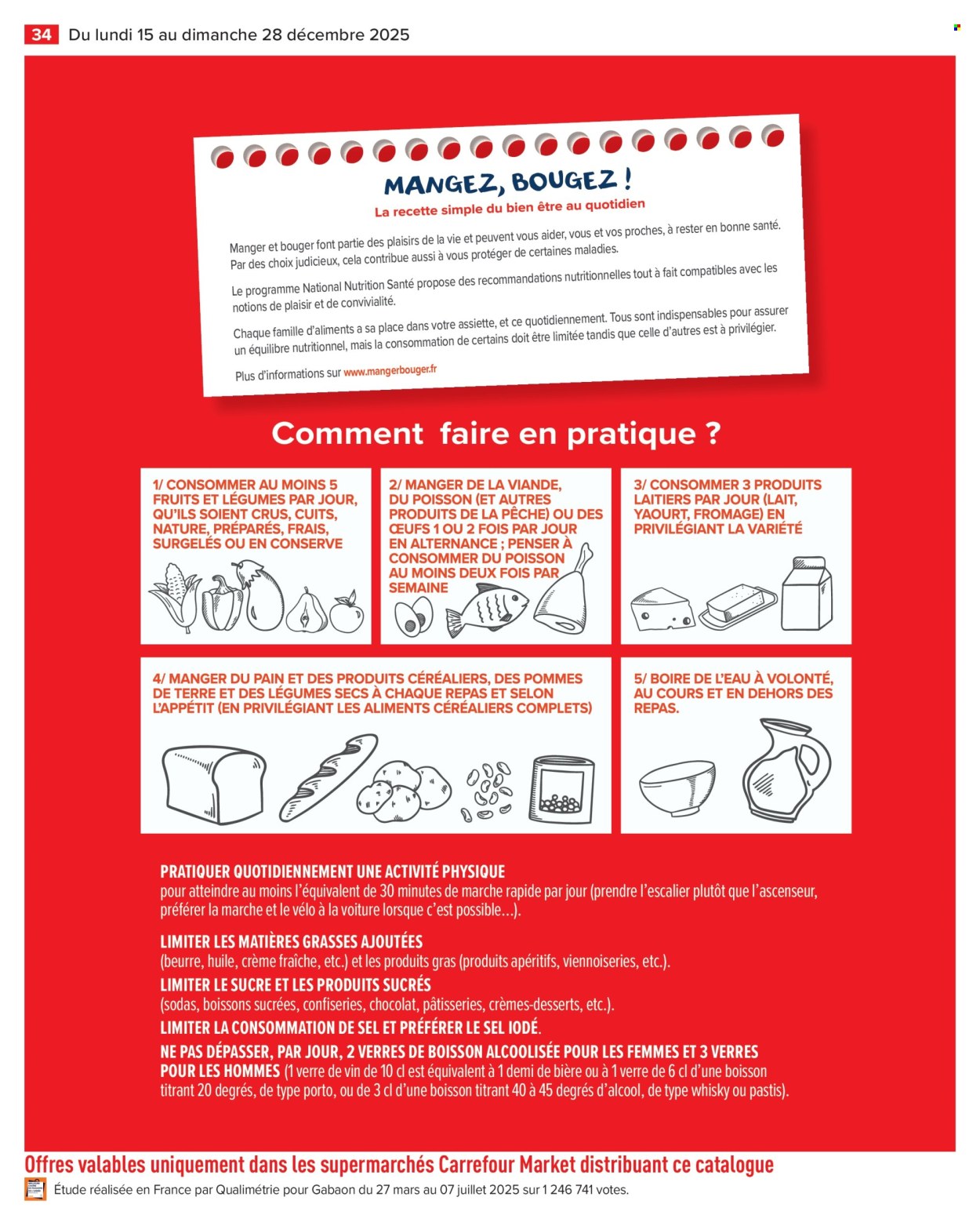 34 Du lundi 15 au dimanche 28 décembre 2025

MANGEZ, BOUGEZ !
La recette simple du bien être au quotidien

Manger et bouger font partie des plaisirs de la vie et peuvent vous aider, vous et vos proches, à rester en bonne santé. Par des choix judicieux, cela contribue aussi à vous protéger de certaines maladies.

Le programme National Nutrition Santé propose des recommandations nutritionnelles tout à fait compatibles avec les notions de plaisir et de convivialité.

Chaque famille d'aliments a sa place dans votre assiette, et ce quotidiennement. Tous sont indispensables pour assurer un équilibre nutritionnel, mais la consommation de certains doit être limitée tandis que celle d'autres est à privilégier.

Plus d'informations sur www.mangerbouger.fr

Comment faire en pratique ?

1/ CONSOMMER AU MOINS 5 FRUITS ET LÉGUMES PAR JOUR, QU'ILS SOIENT CRUS, CUITS, NATURE, PRÉPARÉS, FRAIS, SURGELÉS OU EN CONSERVE

2/ MANGER DE LA VIANDE, DU POISSON (ET AUTRES PRODUITS DE LA PÊCHE) OU DES ŒUFS 1 OU 2 FOIS PAR JOUR EN ALTERNANCE ; PENSER À CONSOMMER DU POISSON AU MOINS DEUX FOIS PAR SEMAINE

3/ CONSOMMER 3 PRODUITS LAITIERS PAR JOUR (LAIT, YAOURT, FROMAGE) EN PRIVILÉGIANT LA VARIÉTÉ

4/ MANGER DU PAIN ET DES PRODUITS CÉRÉALIERS, DES POMMES DE TERRE ET DES LÉGUMES SECS À CHAQUE REPAS ET SELON L'APPÉTIT (EN PRIVILÉGIANT LES ALIMENTS CÉRÉALIERS COMPLETS)

5/ BOIRE DE L'EAU À VOLONTÉ, AU COURS ET EN DEHORS DES REPAS.

PRATIQUER QUOTIDIENNEMENT UNE ACTIVITÉ PHYSIQUE
pour atteindre au moins l'équivalent de 30 minutes de marche rapide par jour (prendre l'escalier plutôt que l'ascenseur, préférer la marche et le vélo à la voiture lorsque c'est possible…).

LIMITER LES MATIÈRES GRASSES AJOUTÉES
(beurre, huile, crème fraîche, etc.) et les produits gras (produits apéritifs, viennoiseries, etc.).
LIMITER LE SUCRE ET LES PRODUITS SUCRÉS
(sodas, boissons sucrées, confiseries, chocolat, pâtisseries, crèmes-desserts, etc.).
LIMITER LA CONSOMMATION DE SEL ET PRÉFÉRER LE SEL IODÉ.
NE PAS DÉPASSER, PAR JOUR, 2 VERRES DE BOISSON ALCOOLISÉE POUR LES FEMMES ET 3 VERRES POUR LES HOMMES (1 verre de vin de 10 cl est équivalent à 1 demi de bière ou à 1 verre de 6 cl d'une boisson titrant 20 degrés, de type porto, ou de 3 cl d'une boisson titrant 40 à 45 degrés d'alcool, de type whisky ou pastis).

Offres valables uniquement dans les supermarchés Carrefour Market distribuant ce catalogue
Étude réalisée en France par Qualimétrie pour Gabaon du 27 mars au 07 juillet 2025 sur 1 246 741 votes.