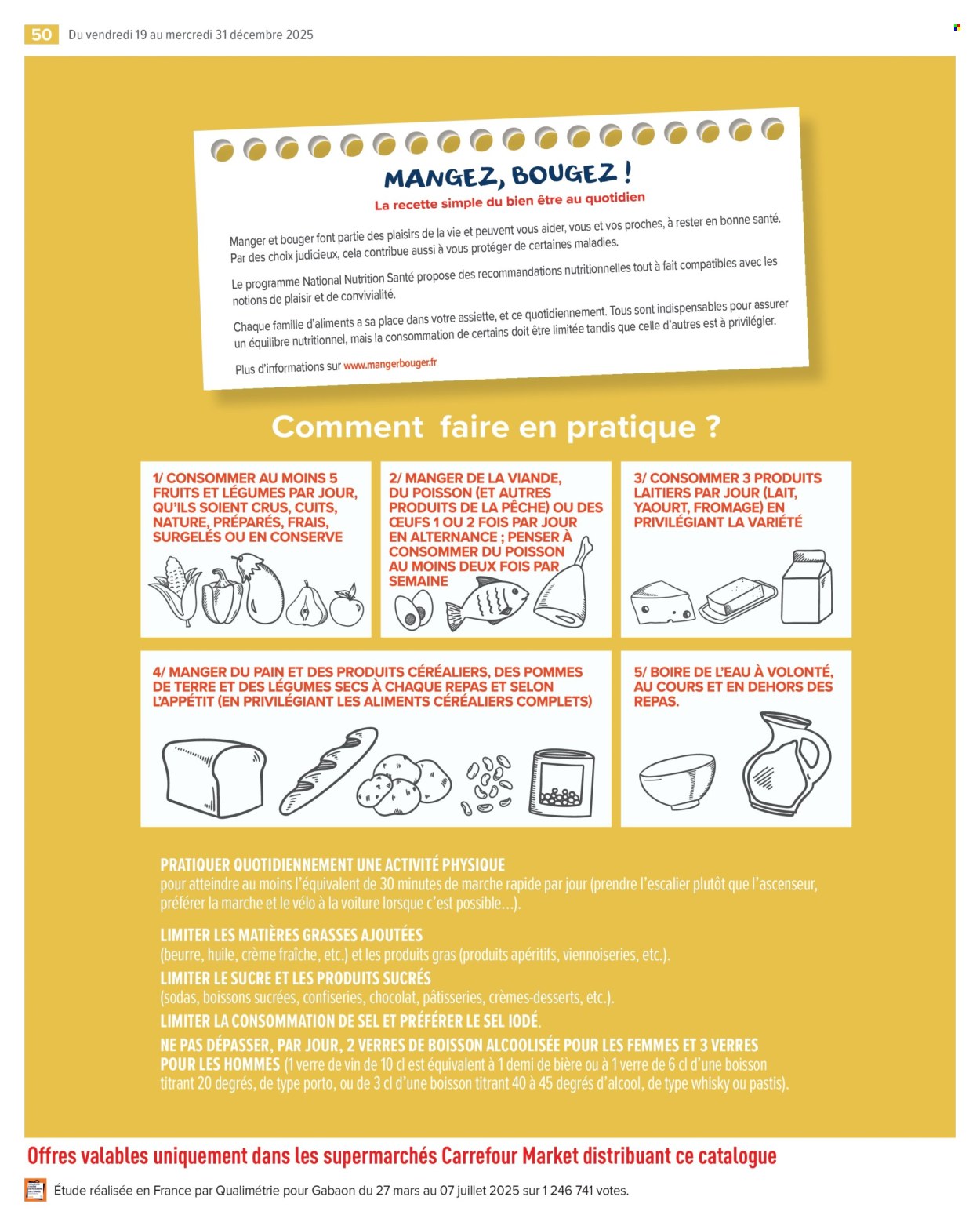 50 Du vendredi 19 au mercredi 31 décembre 2025

MANGEZ, BOUGEZ !
La recette simple du bien être au quotidien

Manger et bouger font partie des plaisirs de la vie et peuvent vous aider, vous et vos proches, à rester en bonne santé. Par des choix judicieux, cela contribue aussi à vous protéger de certaines maladies.

Le programme National Nutrition Santé propose des recommandations nutritionnelles tout à fait compatibles avec les notions de plaisir et de convivialité.

Chaque famille d'aliments a sa place dans votre assiette, et ce quotidiennement. Tous sont indispensables pour assurer un équilibre nutritionnel, mais la consommation de certains doit être limitée tandis que celle d'autres est à privilégier.

Plus d'informations sur www.mangerbouger.fr

Comment faire en pratique ?

1/ CONSOMMER AU MOINS 5 FRUITS ET LÉGUMES PAR JOUR, QU'ILS SOIENT CRUS, CUITS, NATURE, PRÉPARÉS, FRAIS, SURGELÉS OU EN CONSERVE

2/ MANGER DE LA VIANDE, DU POISSON (ET AUTRES PRODUITS DE LA PÊCHE) OU DES ŒUFS 1 OU 2 FOIS PAR JOUR EN ALTERNANCE ; PENSER À CONSOMMER DU POISSON AU MOINS DEUX FOIS PAR SEMAINE

3/ CONSOMMER 3 PRODUITS LAITIERS PAR JOUR (LAIT, YAOURT, FROMAGE) EN PRIVILÉGIANT LA VARIÉTÉ

4/ MANGER DU PAIN ET DES PRODUITS CÉRÉALIERS, DES POMMES DE TERRE ET DES LÉGUMES SECS À CHAQUE REPAS ET SELON L'APPÉTIT (EN PRIVILÉGIANT LES ALIMENTS CÉRÉALIERS COMPLETS)

5/ BOIRE DE L'EAU À VOLONTÉ, AU COURS ET EN DEHORS DES REPAS.

PRATIQUER QUOTIDIENNEMENT UNE ACTIVITÉ PHYSIQUE
pour atteindre au moins l'équivalent de 30 minutes de marche rapide par jour (prendre l'escalier plutôt que l'ascenseur, préférer la marche et le vélo à la voiture lorsque c'est possible…).

LIMITER LES MATIÈRES GRASSES AJOUTÉES
(beurre, huile, crème fraîche, etc.) et les produits gras (produits apéritifs, viennoiseries, etc.).

LIMITER LE SUCRE ET LES PRODUITS SUCRÉS
(sodas, boissons sucrées, confiseries, chocolat, pâtisseries, crèmes-desserts, etc.).

LIMITER LA CONSOMMATION DE SEL ET PRÉFÉRER LE SEL IODÉ.

NE PAS DÉPASSER, PAR JOUR, 2 VERRES DE BOISSON ALCOOLISÉE POUR LES FEMMES ET 3 VERRES POUR LES HOMMES (1 verre de vin de 10 cl est équivalent à 1 demi de bière ou à 1 verre de 6 cl d'une boisson titrant 20 degrés, de type porto, ou de 3 cl d'une boisson titrant 40 à 45 degrés d'alcool, de type whisky ou pastis).

Offres valables uniquement dans les supermarchés Carrefour Market distribuant ce catalogue

Étude réalisée en France par Qualimétrie pour Gabaon du 27 mars au 07 juillet 2025 sur 1 246 741 votes.