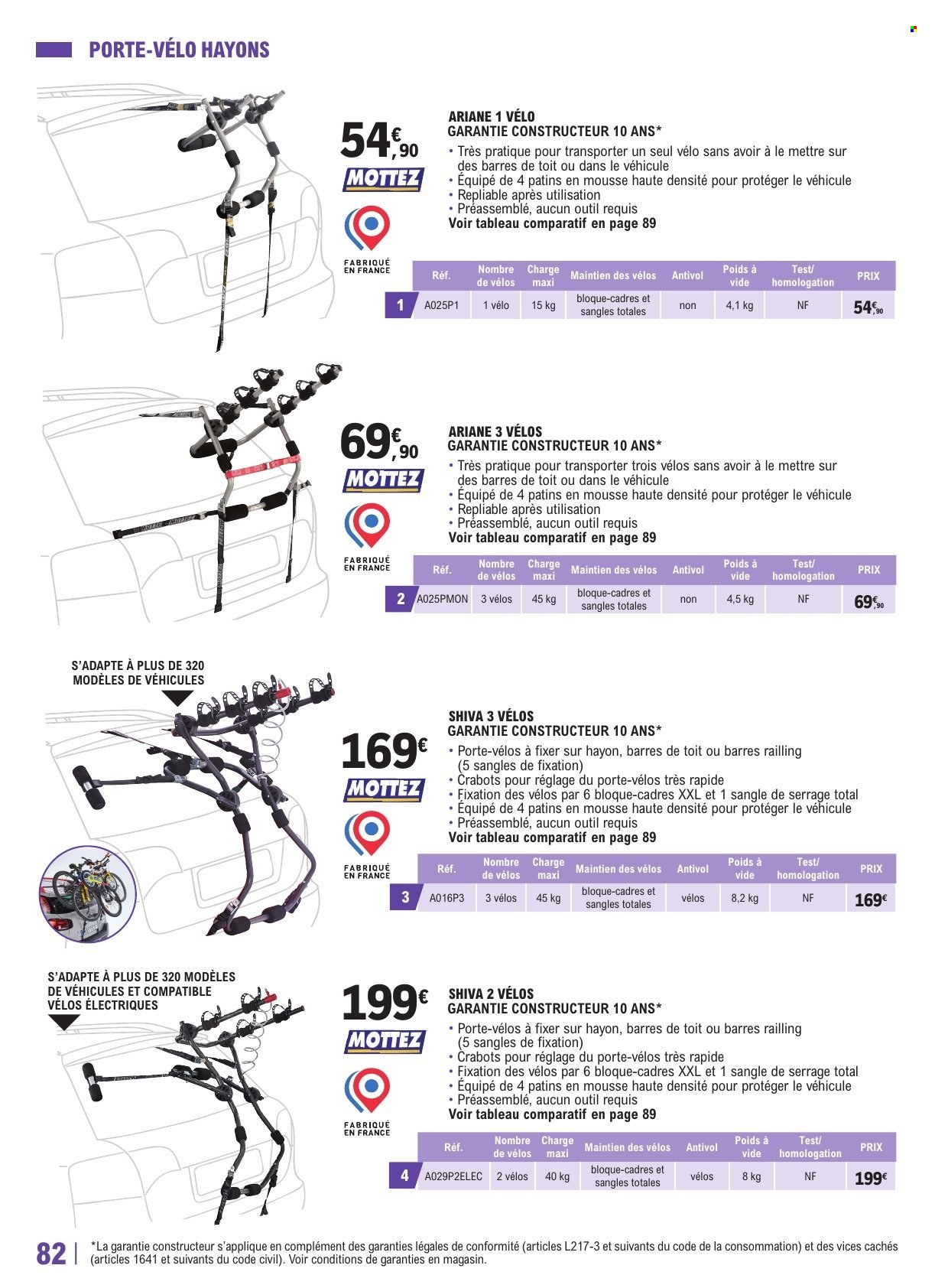 PORTE-VÉLO HAYONS

54€,90
MOTTEZ
FABRIQUÉ EN FRANCE

ARIANE 1 VÉLO
GARANTIE CONSTRUCTEUR 10 ANS*
• Très pratique pour transporter un seul vélo sans avoir à le mettre sur des barres de toit ou dans le véhicule
• Équipé de 4 patins en mousse haute densité pour protéger le véhicule
• Repliable après utilisation
• Préassemblé, aucun outil requis
Voir tableau comparatif en page 89

| | Réf. | Nombre de vélos | Charge maxi | Maintien des vélos | Antivol | Poids à vide | Test/ homologation | PRIX |
|---|---|---|---|---|---|---|---|---|
| 1 | A025P1 | 1 vélo | 15 kg | bloque-cadres et sangles totales | non | 4,1 kg | NF | 54€,90 |

69€,90
MOTTEZ
FABRIQUÉ EN FRANCE

ARIANE 3 VÉLOS
GARANTIE CONSTRUCTEUR 10 ANS*
• Très pratique pour transporter trois vélos sans avoir à le mettre sur des barres de toit ou dans le véhicule
• Équipé de 4 patins en mousse haute densité pour protéger le véhicule
• Repliable après utilisation
• Préassemblé, aucun outil requis
Voir tableau comparatif en page 89

| | Réf. | Nombre de vélos | Charge maxi | Maintien des vélos | Antivol | Poids à vide | Test/ homologation | PRIX |
|---|---|---|---|---|---|---|---|---|
| 2 | A025PMON | 3 vélos | 45 kg | bloque-cadres et sangles totales | non | 4,5 kg | NF | 69€,90 |

S'ADAPTE À PLUS DE 320 MODÈLES DE VÉHICULES

169€
MOTTEZ
FABRIQUÉ EN FRANCE

SHIVA 3 VÉLOS
GARANTIE CONSTRUCTEUR 10 ANS*
• Porte-vélos à fixer sur hayon, barres de toit ou barres railling (5 sangles de fixation)
• Crabots pour réglage du porte-vélos très rapide
• Fixation des vélos par 6 bloque-cadres XXL et 1 sangle de serrage total
• Équipé de 4 patins en mousse haute densité pour protéger le véhicule
• Préassemblé, aucun outil requis
Voir tableau comparatif en page 89

| | Réf. | Nombre de vélos | Charge maxi | Maintien des vélos | Antivol | Poids à vide | Test/ homologation | PRIX |
|---|---|---|---|---|---|---|---|---|
| 3 | A016P3 | 3 vélos | 45 kg | bloque-cadres et sangles totales | vélos | 8,2 kg | NF | 169€ |

S'ADAPTE À PLUS DE 320 MODÈLES DE VÉHICULES ET COMPATIBLE VÉLOS ÉLECTRIQUES

199€
MOTTEZ
FABRIQUÉ EN FRANCE

SHIVA 2 VÉLOS
GARANTIE CONSTRUCTEUR 10 ANS*
• Porte-vélos à fixer sur hayon, barres de toit ou barres railling (5 sangles de fixation)
• Crabots pour réglage du porte-vélos très rapide
• Fixation des vélos par 6 bloque-cadres XXL et 1 sangle de serrage total
• Équipé de 4 patins en mousse haute densité pour protéger le véhicule
• Préassemblé, aucun outil requis
Voir tableau comparatif en page 89

| | Réf. | Nombre de vélos | Charge maxi | Maintien des vélos | Antivol | Poids à vide | Test/ homologation | PRIX |
|---|---|---|---|---|---|---|---|---|
| 4 | A029P2ELEC | 2 vélos | 40 kg | bloque-cadres et sangles totales | vélos | 8 kg | NF | 199€ |

82 | *La garantie constructeur s'applique en complément des garanties légales de conformité (articles L217-3 et suivants du code de la consommation) et des vices cachés (articles 1641 et suivants du code civil). Voir conditions de garanties en magasin.